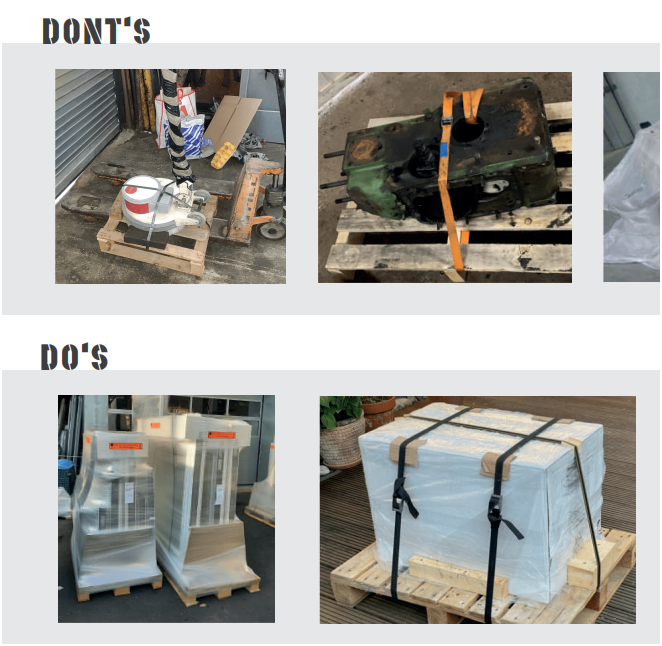 DONT'S

DO'S